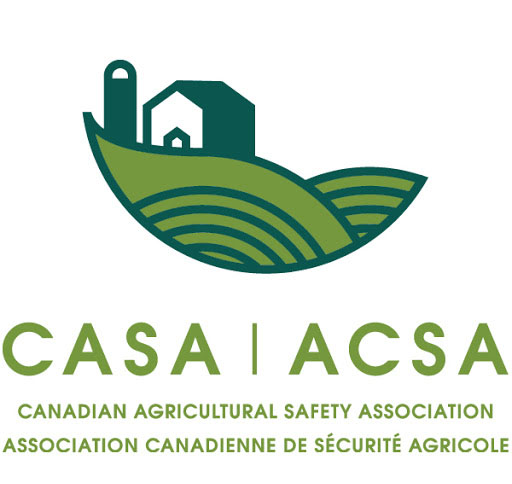 CASA | ACSA

CANADIAN AGRICULTURAL SAFETY ASSOCIATION
ASSOCIATION CANADIENNE DE SÉCURITÉ AGRICOLE