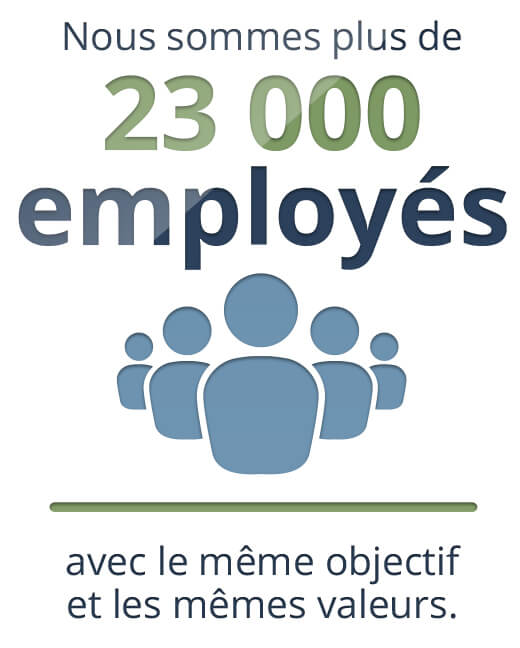 Nous sommes plus de
23 000
employés

avec le même objectif et les mêmes valeurs.