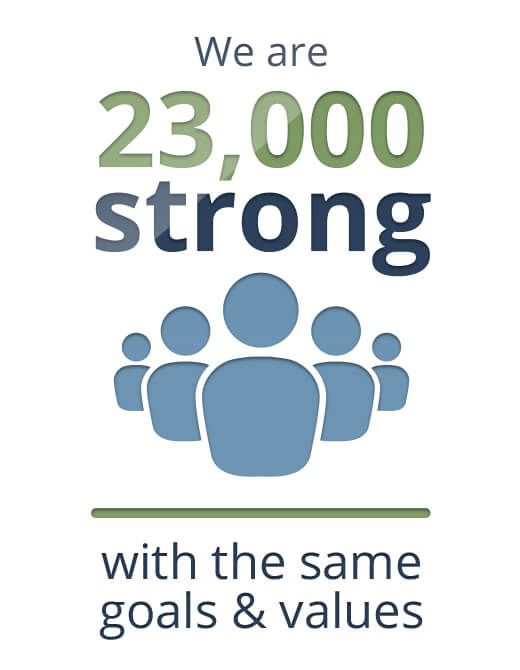 We are
23,000
strong

with the same goals & values