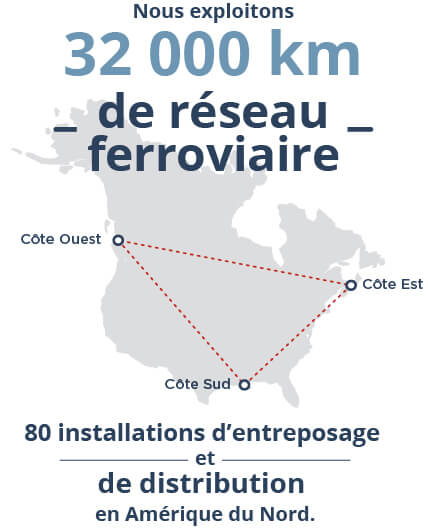 Nous exploitons

32 000 km

_ de réseau _
ferroviaire

Côte Ouest

Côte Est

Côte Sud

80 installations d'entreposage
et
de distribution
en Amérique du Nord.